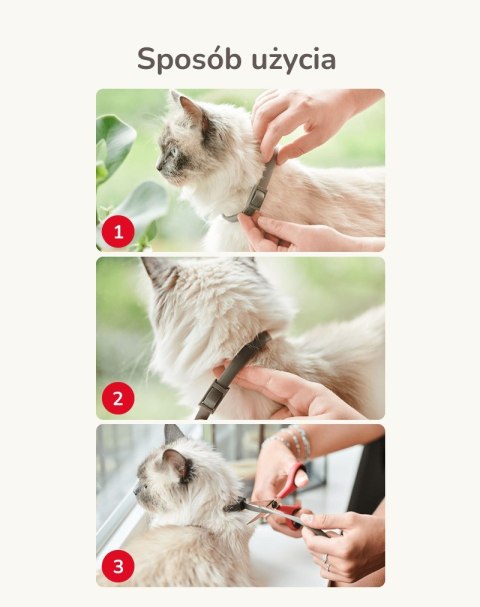 Sposób użycia

1

2

3